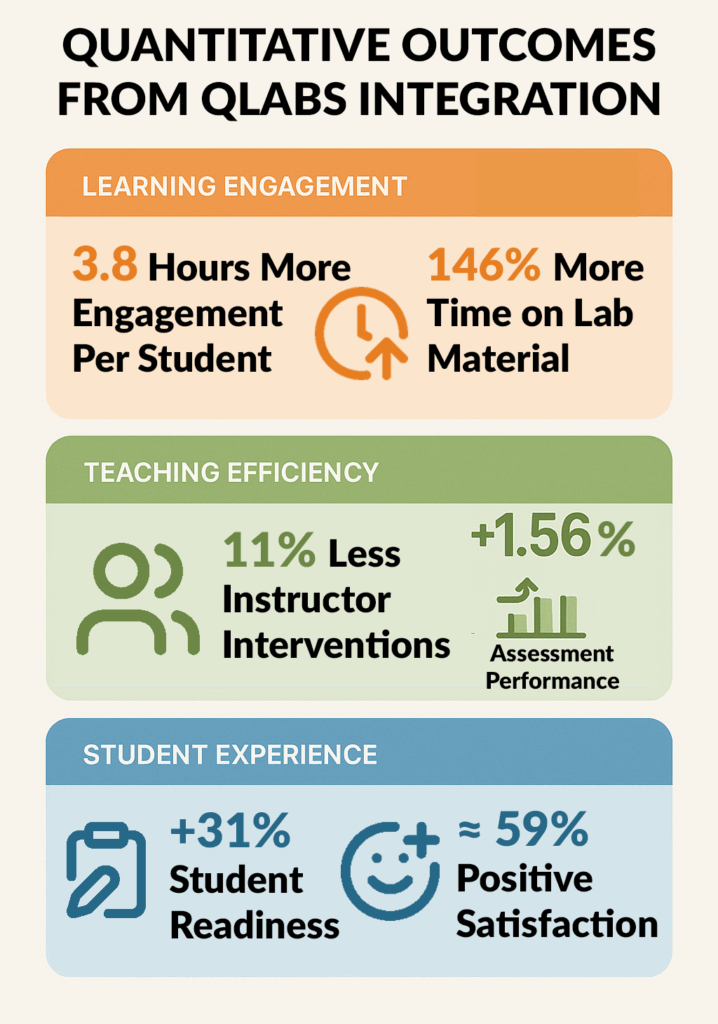 QUANTITATIVE OUTCOMES FROM QLABS INTEGRATION

LEARNING ENGAGEMENT

3.8 Hours More Engagement Per Student

146% More Time on Lab Material

TEACHING EFFICIENCY

11% Less Instructor Interventions

+1.56%

Assessment Performance

STUDENT EXPERIENCE

+31% Student Readiness

≈ 59% Positive Satisfaction