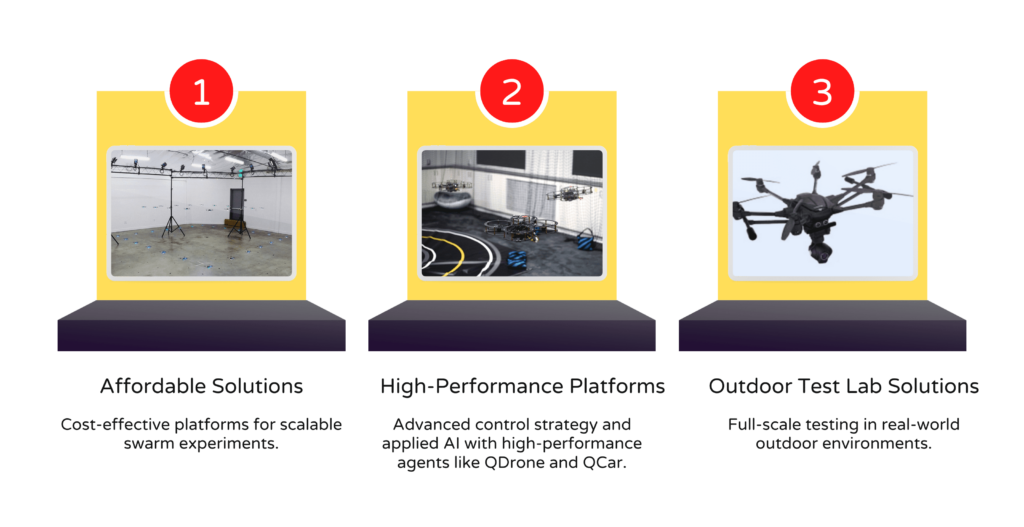 1

Affordable Solutions

Cost-effective platforms for scalable swarm experiments.

2

High-Performance Platforms

Advanced control strategy and applied AI with high-performance agents like QDrone and QCar.

3

Outdoor Test Lab Solutions

Full-scale testing in real-world outdoor environments.